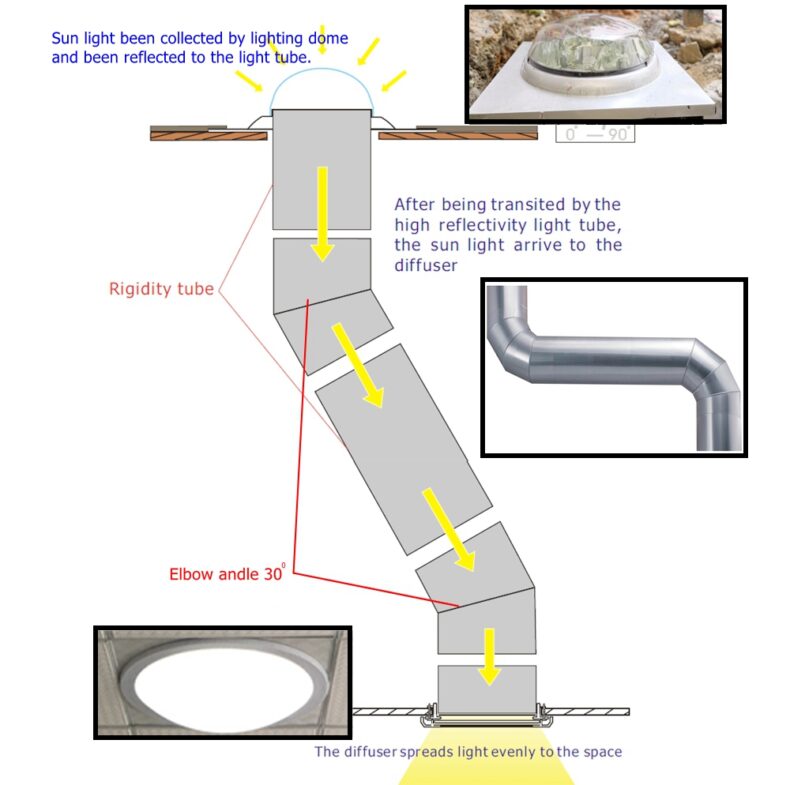 Sun light been collected by lighting dome and been reflected to the light tube.

$0^{\circ}$ — $90^{\circ}$

After being transited by the high reflectivity light tube, the sun light arrive to the diffuser

Rigidity tube

Elbow andle $30^{0}$

The diffuser spreads light evenly to the space